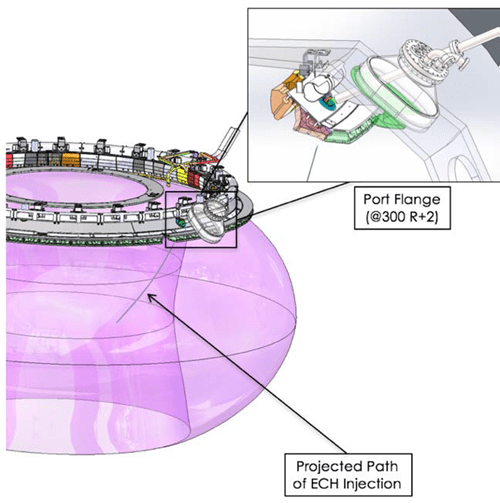 Port Flange
(@300 R+2)

Projected Path
of ECH Injection